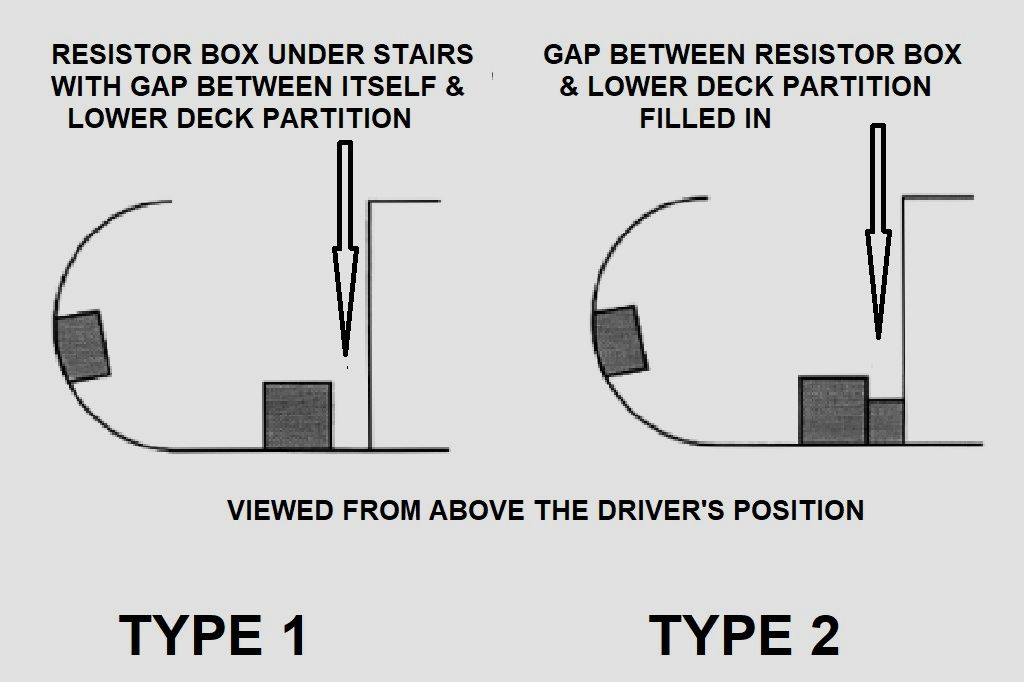 RESISTOR BOX UNDER STAIRS WITH GAP BETWEEN ITSELF & LOWER DECK PARTITION

GAP BETWEEN RESISTOR BOX & LOWER DECK PARTITION FILLED IN

VIEWED FROM ABOVE THE DRIVER'S POSITION

TYPE 1

TYPE 2